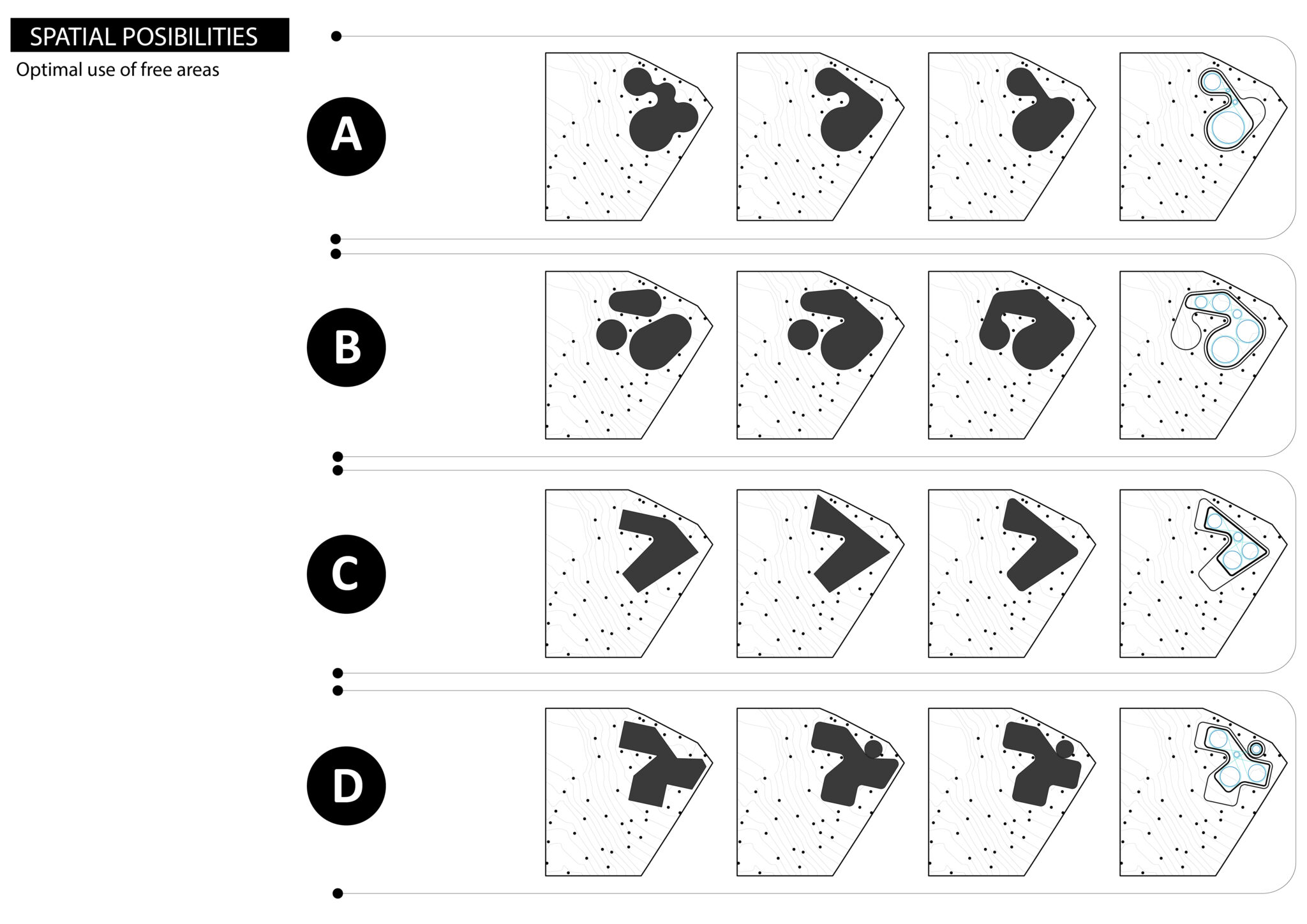 SPATIAL POSIBILITIES

Optimal use of free areas

A

B

C

D