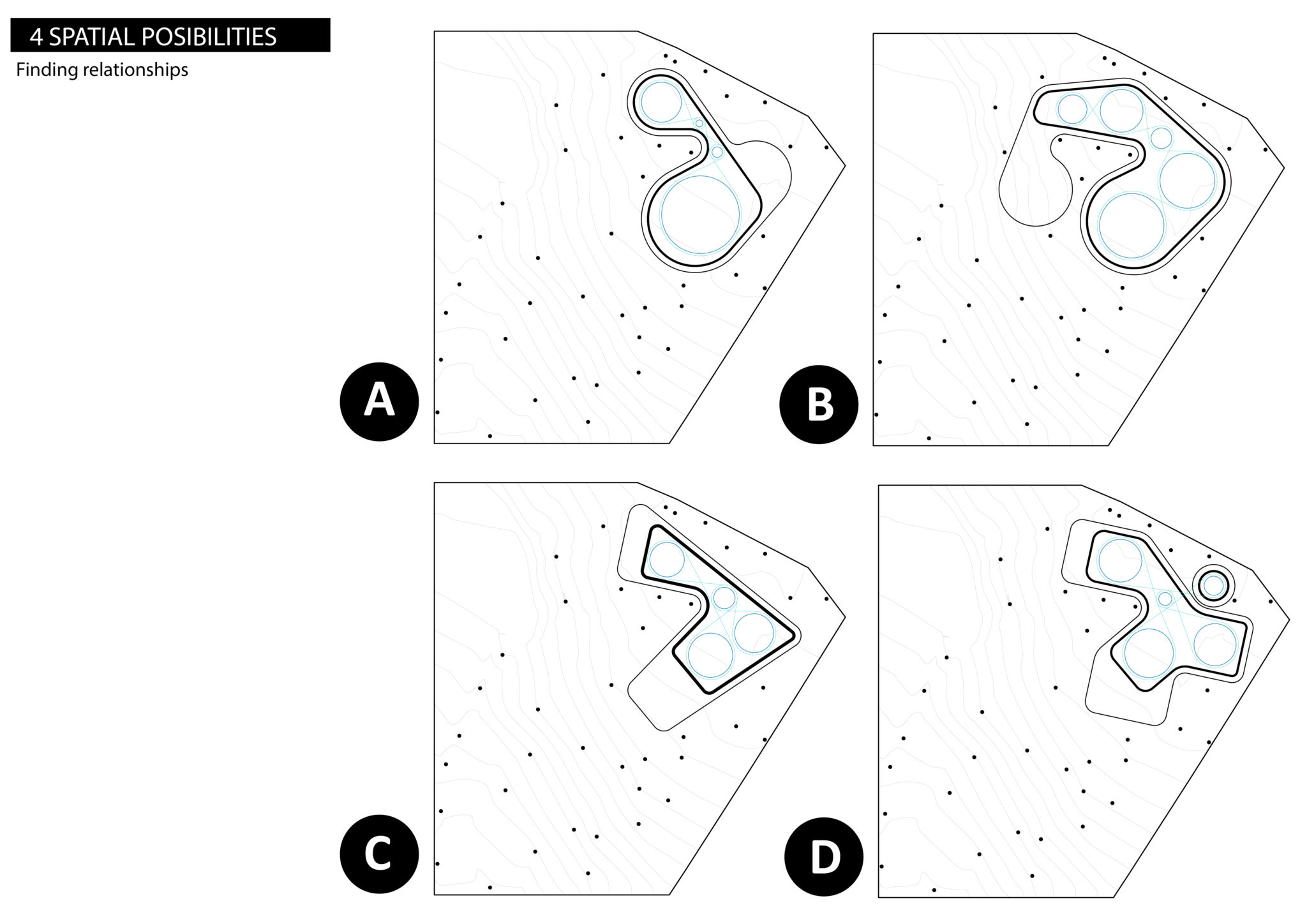 4 SPATIAL POSIBILITIES

Finding relationships

A

B

C

D