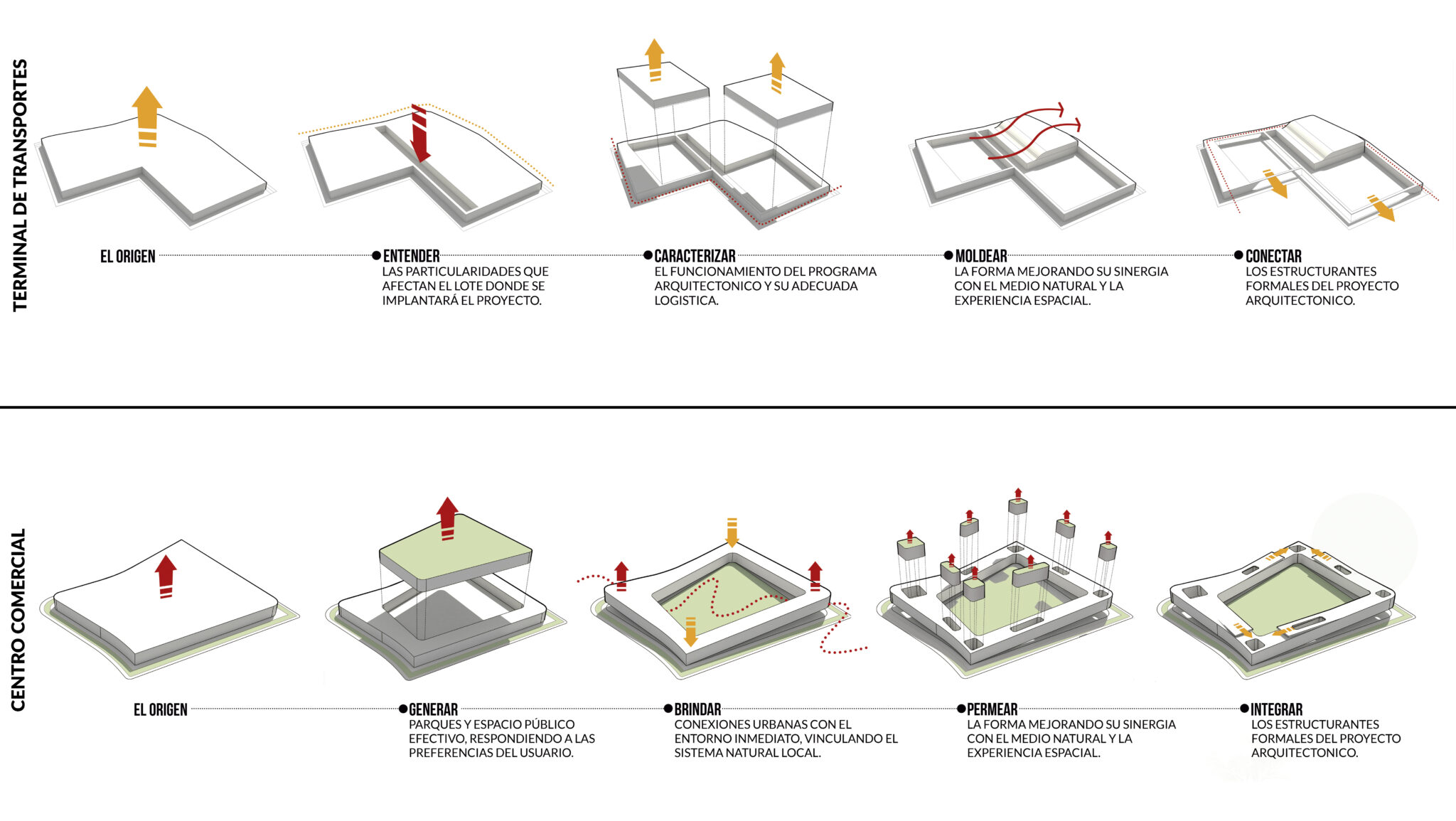 TERMINAL DE TRANSPORTES

EL ORIGEN

ENTENDER
LAS PARTICULARIDADES QUE AFECTAN EL LOTE DONDE SE IMPLANTARÁ EL PROYECTO.

CARACTERIZAR
EL FUNCIONAMIENTO DEL PROGRAMA ARQUITECTONICO Y SU ADECUADA LOGISTICA.

MOLDEAR
LA FORMA MEJORANDO SU SINERGIA CON EL MEDIO NATURAL Y LA EXPERIENCIA ESPACIAL.

CONECTAR
LOS ESTRUCTURANTES FORMALES DEL PROYECTO ARQUITECTONICO.

CENTRO COMERCIAL

EL ORIGEN

GENERAR
PARQUES Y ESPACIO PÚBLICO EFECTIVO, RESPONDIENDO A LAS PREFERENCIAS DEL USUARIO.

BRINDAR
CONEXIONES URBANAS CON EL ENTORNO INMEDIATO, VINCULANDO EL SISTEMA NATURAL LOCAL.

PERMEAR
LA FORMA MEJORANDO SU SINERGIA CON EL MEDIO NATURAL Y LA EXPERIENCIA ESPACIAL.

INTEGRAR
LOS ESTRUCTURANTES FORMALES DEL PROYECTO ARQUITECTONICO.